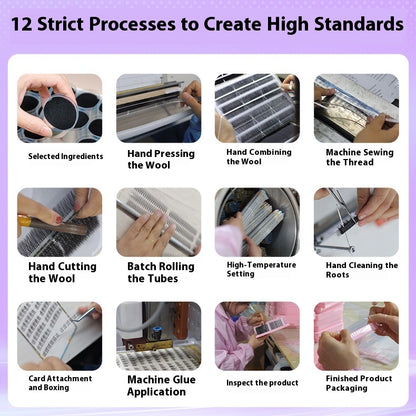 12 Strict Processes to Create High Standards

Selected Ingredients

Hand Pressing the Wool

Hand Combining the Wool

Machine Sewing the Thread

Hand Cutting the Wool

Batch Rolling the Tubes

High-Temperature Setting

Hand Cleaning the Roots

Card Attachment and Boxing

Machine Glue Application

Inspect the product

Finished Product Packaging