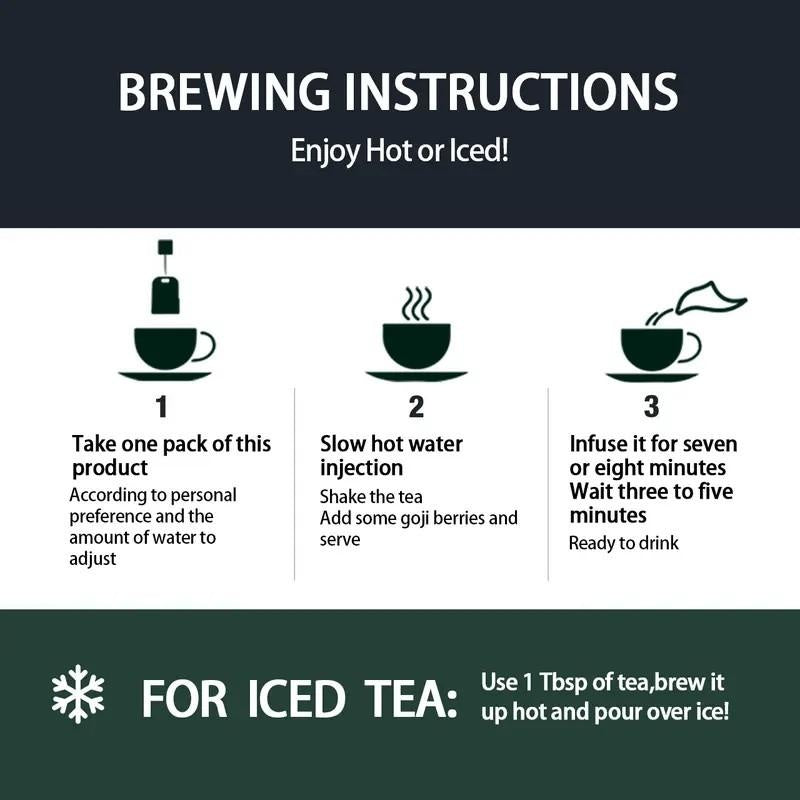 BREWING INSTRUCTIONS

Enjoy Hot or Iced!

1

Take one pack of this product

According to personal preference and the amount of water to adjust

2

Slow hot water injection

Shake the tea
Add some goji berries and serve

3

Infuse it for seven or eight minutes
Wait three to five minutes

Ready to drink

FOR ICED TEA: Use 1 Tbsp of tea,brew it up hot and pour over ice!