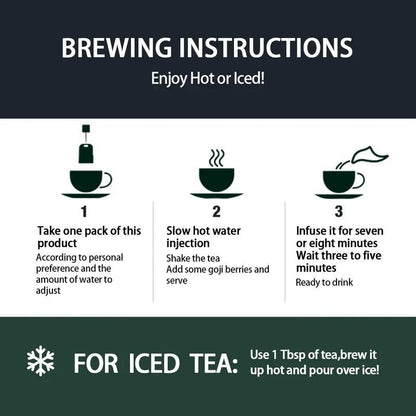 BREWING INSTRUCTIONS

Enjoy Hot or Iced!

1

Take one pack of this product

According to personal preference and the amount of water to adjust

2

Slow hot water injection

Shake the tea
Add some goji berries and serve

3

Infuse it for seven or eight minutes
Wait three to five minutes

Ready to drink

FOR ICED TEA: Use 1 Tbsp of tea,brew it up hot and pour over ice!