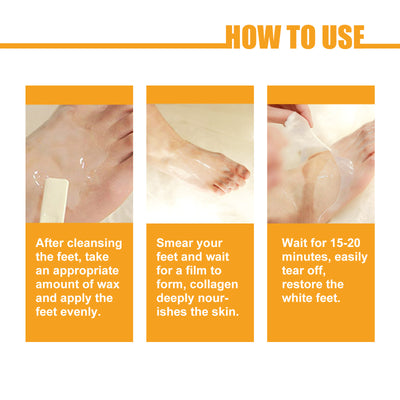 HOW TO USE

After cleansing the feet, take an appropriate amount of wax and apply the feet evenly.

Smear your feet and wait for a film to form, collagen deeply nourishes the skin.

Wait for 15-20 minutes, easily tear off, restore the white feet.